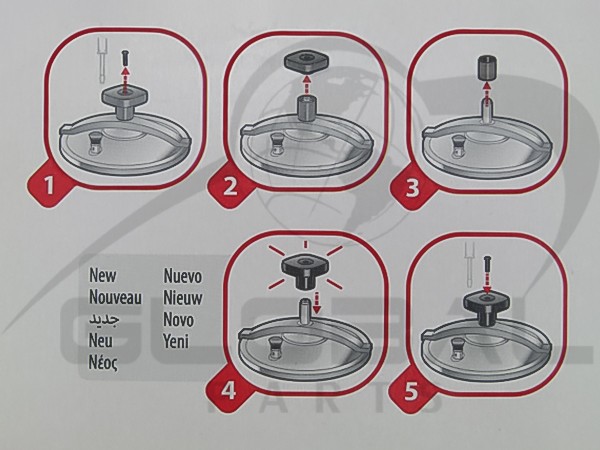 1

2

3

New
Nouveau
جديد
Neu
Νέος

Nuevo
Nieuw
Novo
Yeni

4

5

GLOBAL
PARTS