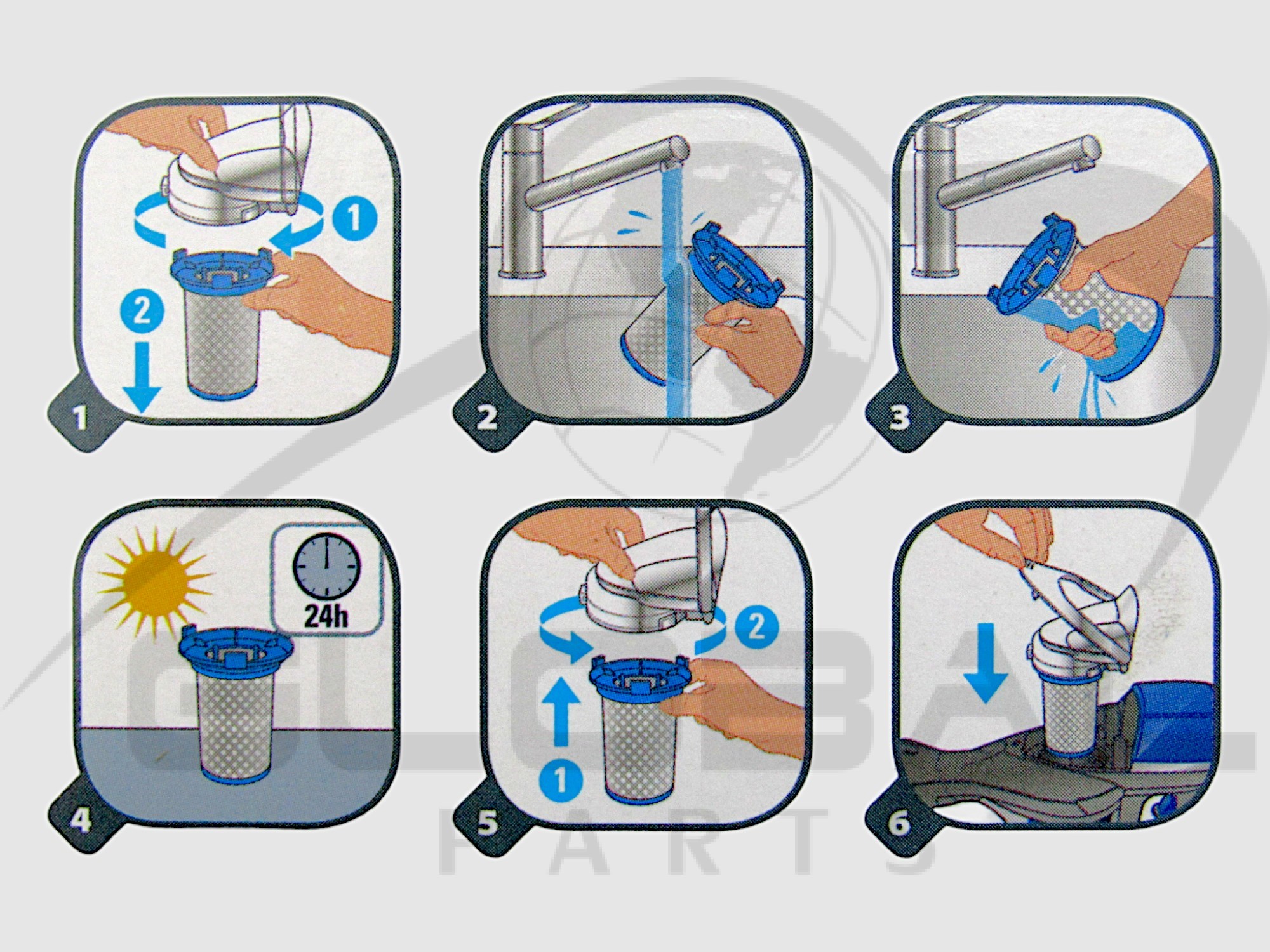 1
2
1
2
3
24h
4
2
1
5
6
GLOBAL
PARTS