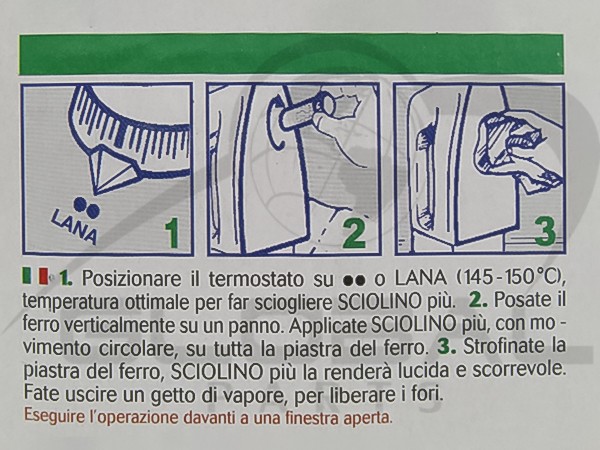 LANA

1

2

3

1. Posizionare il termostato su ●● o LANA (145-150°C), temperatura ottimale per far sciogliere SCIOLINO più. 2. Posate il ferro verticalmente su un panno. Applicate SCIOLINO più, con movimento circolare, su tutta la piastra del ferro. 3. Strofinate la piastra del ferro, SCIOLINO più la renderà lucida e scorrevole. Fate uscire un getto di vapore, per liberare i fori.

Eseguire l'operazione davanti a una finestra aperta.