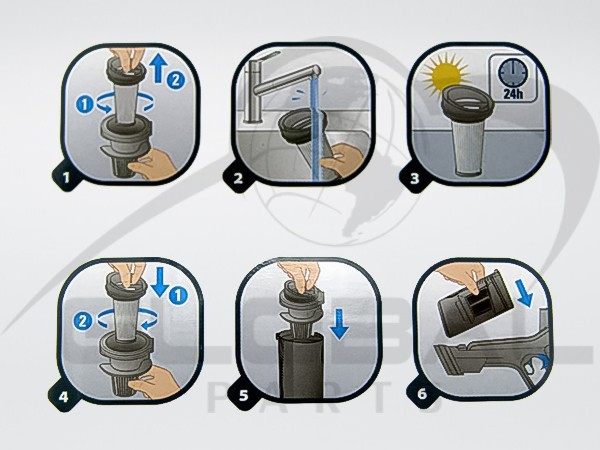 1 2 1
2
24h
3
1 2 4
5
6
GLOBAL
PARTS